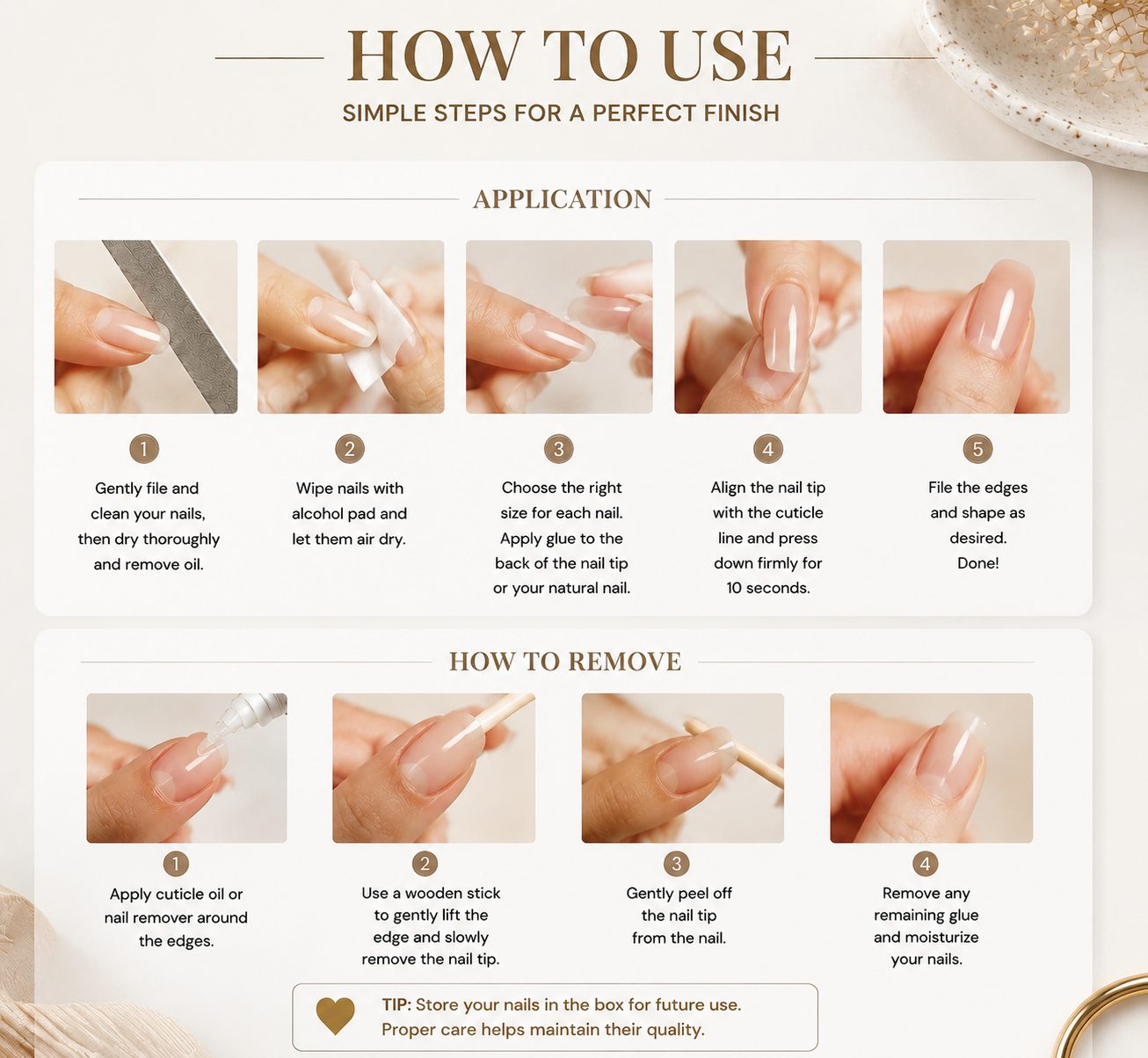 HOW TO USE

SIMPLE STEPS FOR A PERFECT FINISH

APPLICATION

1
Gently file and clean your nails, then dry thoroughly and remove oil.

2
Wipe nails with alcohol pad and let them air dry.

3
Choose the right size for each nail. Apply glue to the back of the nail tip or your natural nail.

4
Align the nail tip with the cuticle line and press down firmly for 10 seconds.

5
File the edges and shape as desired. Done!

HOW TO REMOVE

1
Apply cuticle oil or nail remover around the edges.

2
Use a wooden stick to gently lift the edge and slowly remove the nail tip.

3
Gently peel off the nail tip from the nail.

4
Remove any remaining glue and moisturize your nails.

TIP: Store your nails in the box for future use. Proper care helps maintain their quality.